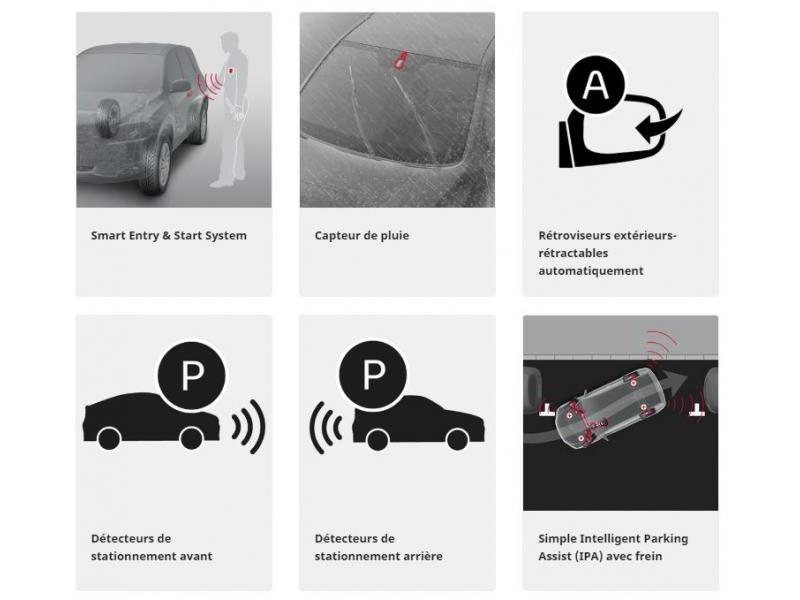 Smart Entry & Start System

Capteur de pluie

A

Rétroviseurs extérieurs-rétractables automatiquement

P

Détecteurs de stationnement avant

P

Détecteurs de stationnement arrière

Simple Intelligent Parking Assist (IPA) avec frein