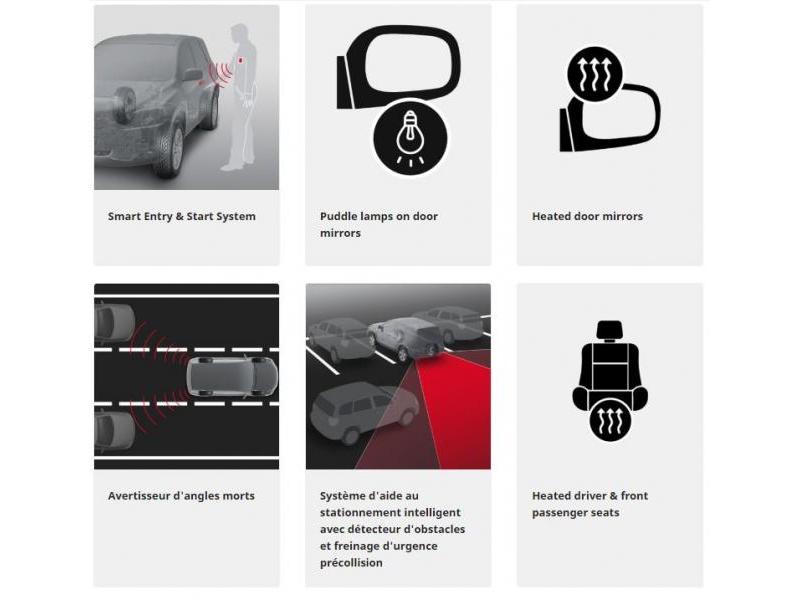 Smart Entry & Start System

Puddle lamps on door mirrors

Heated door mirrors

Avertisseur d'angles morts

Système d'aide au stationnement intelligent avec détecteur d'obstacles et freinage d'urgence précollision

Heated driver & front passenger seats